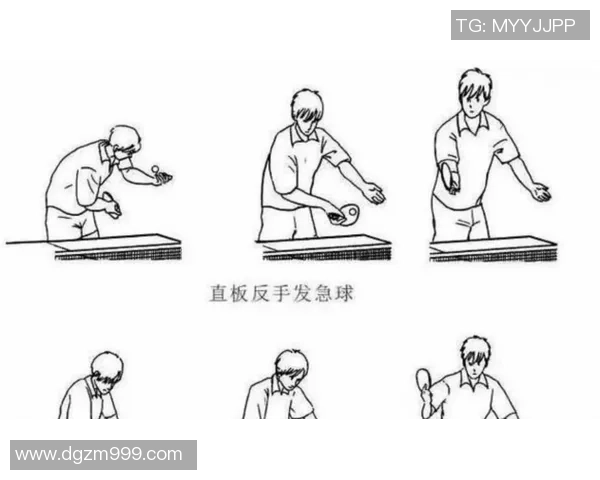 TG: MYYJJPP

直板反手发急球

www.dgzm999.com